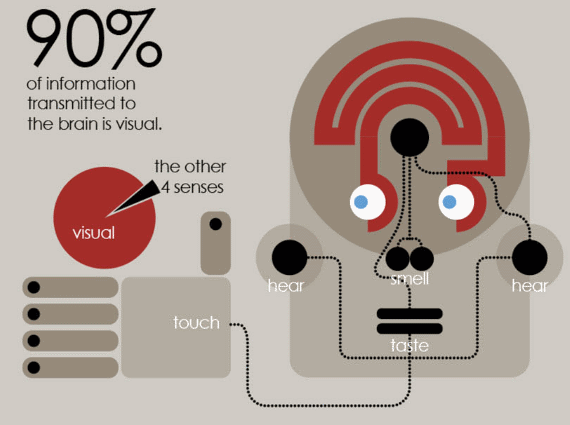 90%
of information transmitted to the brain is visual.

the other 4 senses

visual

hear

smell

hear

touch

taste