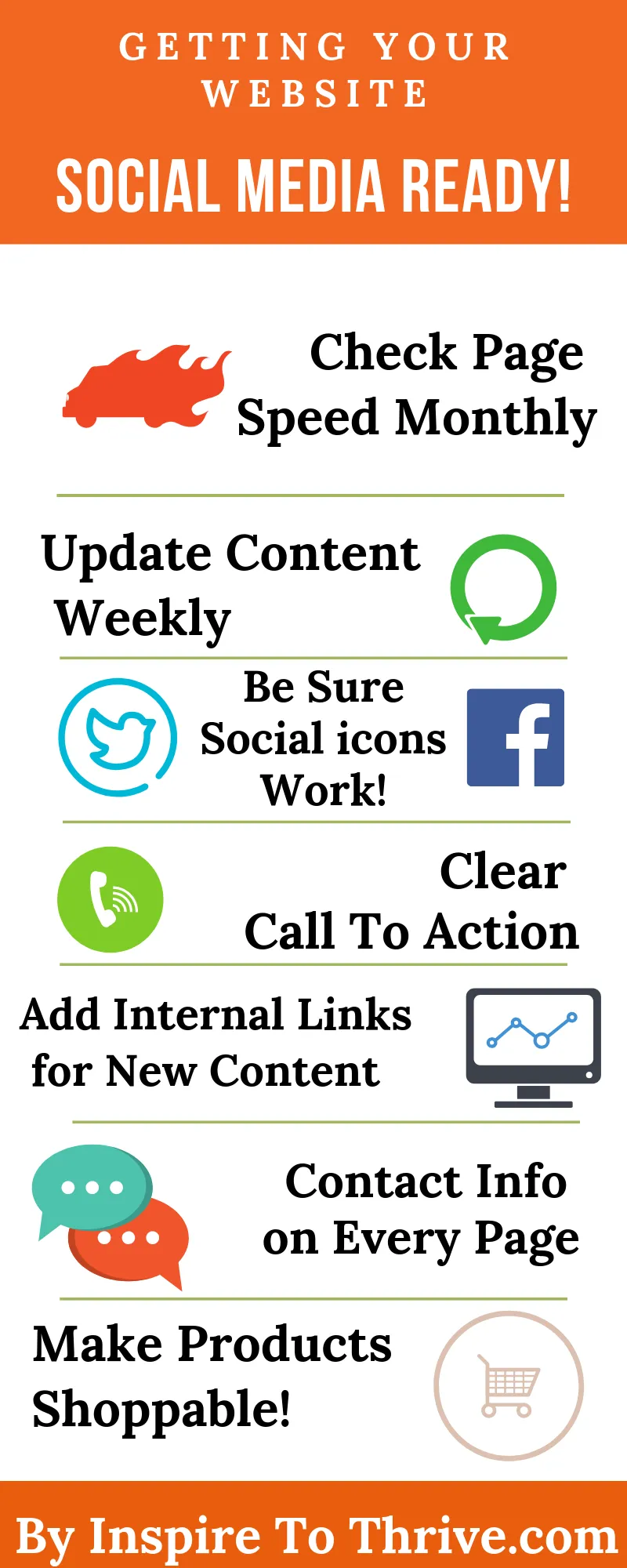 GETTING YOUR WEBSITE

SOCIAL MEDIA READY!

Check Page Speed Monthly

Update Content Weekly

Be Sure Social icons Work!

Clear Call To Action

Add Internal Links for New Content

Contact Info on Every Page

Make Products Shoppable!

By Inspire To Thrive.com